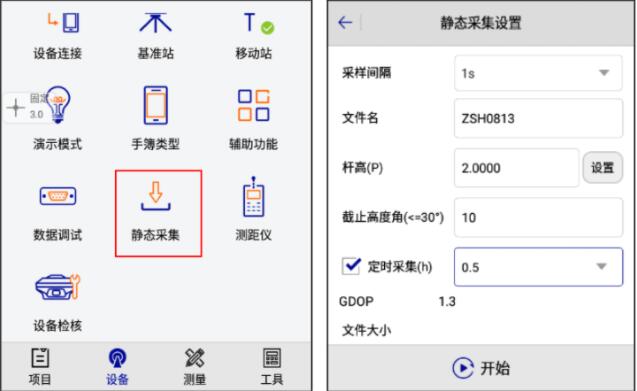 设备连接
基准站
移动站
固定
3.0
演示模式
手簿类型
辅助功能
数据调试
静态采集
测距仪
设备检核
项目
设备
测量
工具

静态采集设置
采样间隔
1s
文件名
ZSH0813
杆高(P)
2.0000
设置
截止高度角(<=30°)
10
定时采集(h)
0.5
GDOP
1.3
文件大小
开始