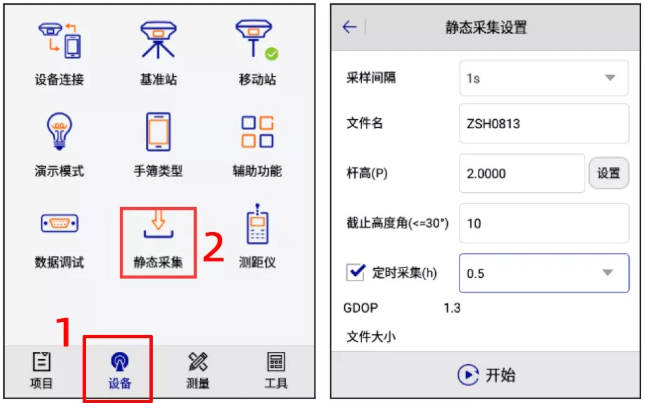 设备连接
基准站
移动站
演示模式
手簿类型
辅助功能
数据调试
静态采集
2
测距仪
1
项目
设备
测量
工具

静态采集设置
采样间隔
1s
文件名
ZSH0813
杆高(P)
2.0000
设置
截止高度角(<=30°)
10
定时采集(h)
0.5
GDOP
1.3
文件大小
开始